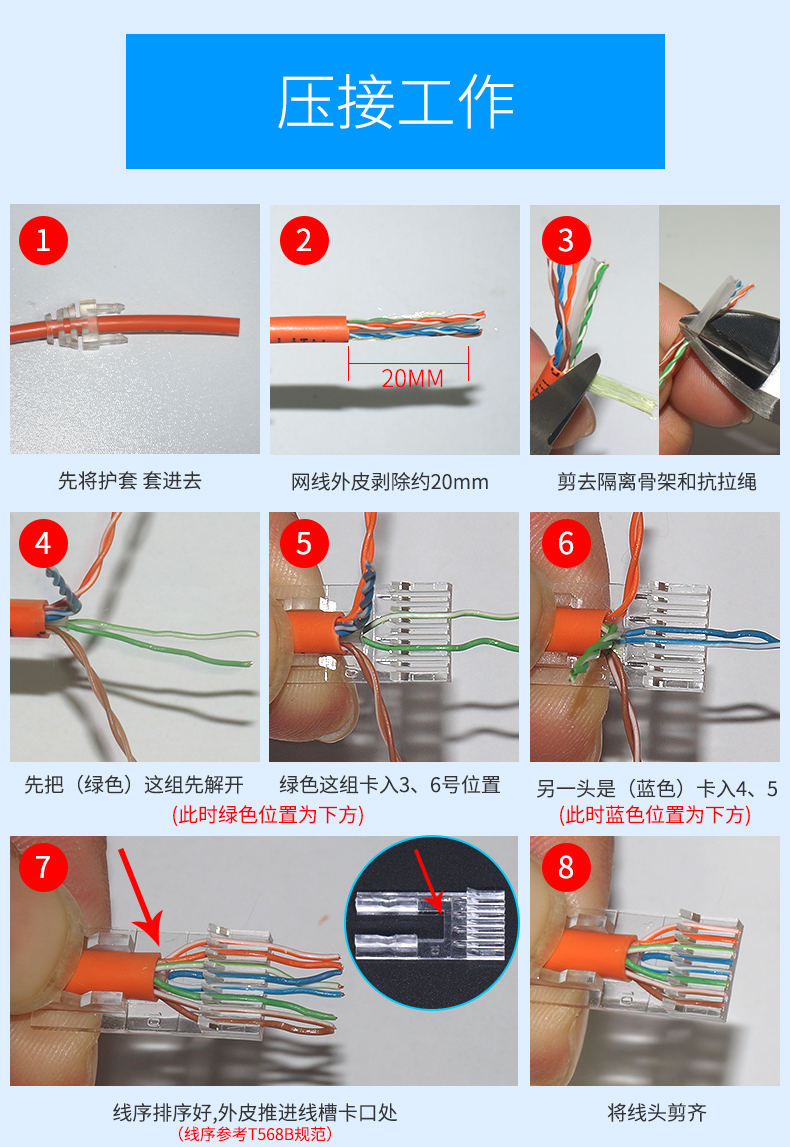 压接工作

1
先将护套 套进去

2
20MM
网线外皮剥除约20mm

3
剪去隔离骨架和抗拉绳

4
先把（绿色）这组先解开

5
绿色这组卡入3、6号位置
(此时绿色位置为下方)

6
另一头是（蓝色）卡入4、5
(此时蓝色位置为下方)

7
线序排序好,外皮推进线槽卡口处
(线序参考T568B规范)

8
将线头剪齐