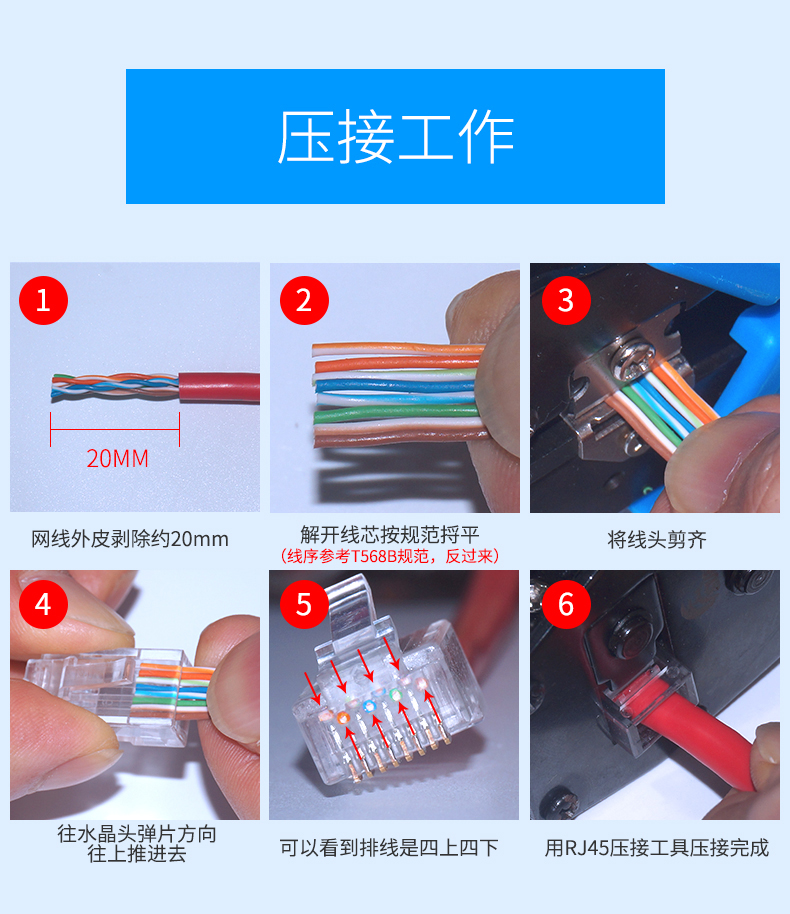 压接工作

1

20MM

网线外皮剥除约20mm

2

解开线芯按规范捋平
（线序参考T568B规范，反过来）

3

将线头剪齐

4

往水晶头弹片方向
往上推进去

5

可以看到排线是四上四下

6

用RJ45压接工具压接完成